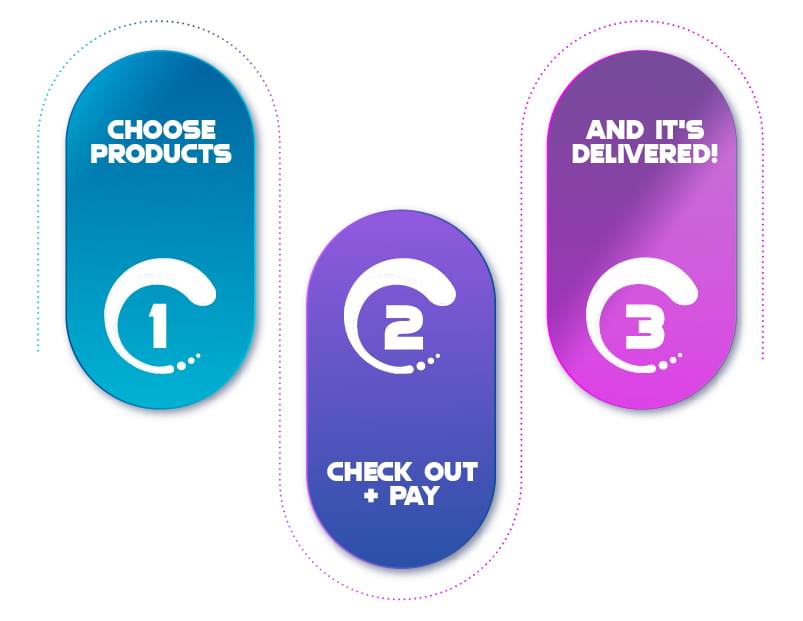 CHOOSE PRODUCTS

1

2

CHECK OUT + PAY

AND IT'S DELIVERED!

3